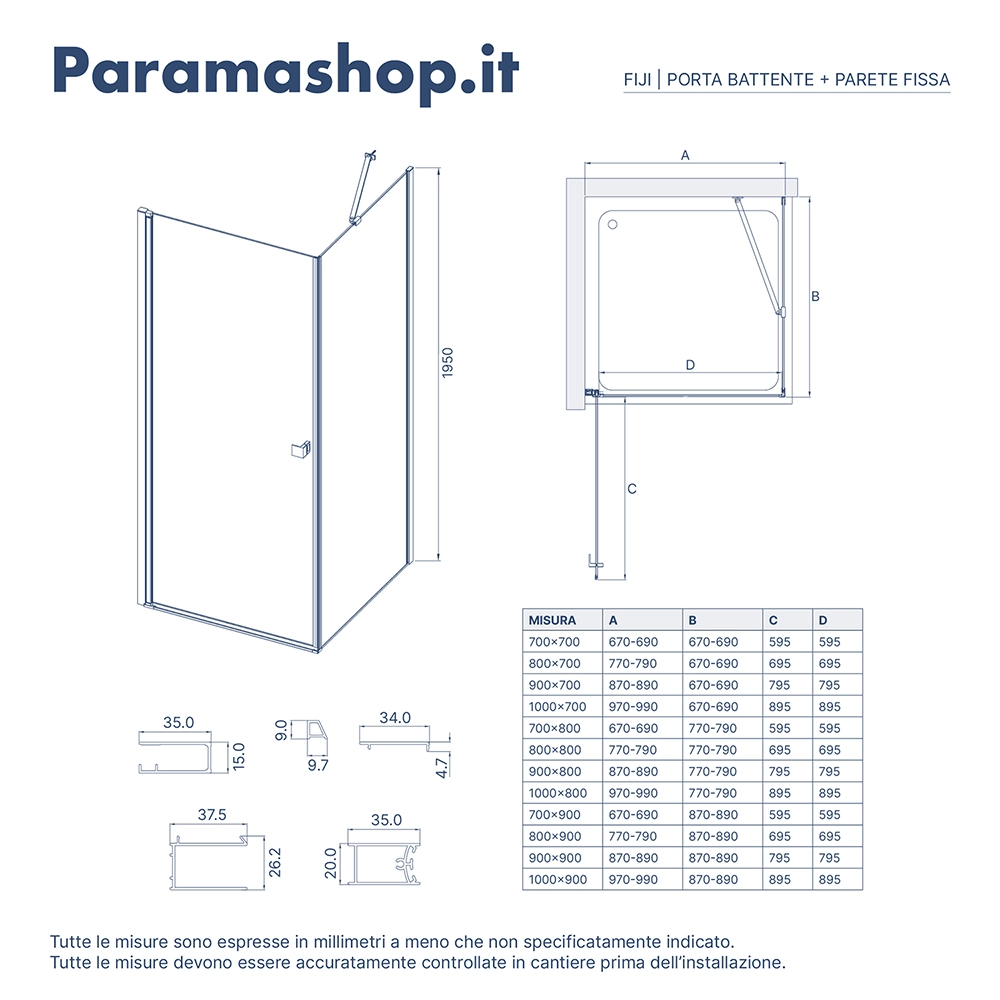 Paramashop.it

FIJI | PORTA BATTENTE + PARETE FISSA

1950

A

B

D

C

| MISURA | A | B | C | D |
|---|---|---|---|---|
| 700×700 | 670-690 | 670-690 | 595 | 595 |
| 800×700 | 770-790 | 670-690 | 695 | 695 |
| 900×700 | 870-890 | 670-690 | 795 | 795 |
| 1000×700 | 970-990 | 670-690 | 895 | 895 |
| 700×800 | 670-690 | 770-790 | 595 | 595 |
| 800×800 | 770-790 | 770-790 | 695 | 695 |
| 900×800 | 870-890 | 770-790 | 795 | 795 |
| 1000×800 | 970-990 | 770-790 | 895 | 895 |
| 700×900 | 670-690 | 870-890 | 595 | 595 |
| 800×900 | 770-790 | 870-890 | 695 | 695 |
| 900×900 | 870-890 | 870-890 | 795 | 795 |
| 1000×900 | 970-990 | 870-890 | 895 | 895 |

35.0
15.0
9.0
9.7
34.0
4.7
37.5
26.2
35.0
20.0

Tutte le misure sono espresse in millimetri a meno che non specificatamente indicato.
Tutte le misure devono essere accuratamente controllate in cantiere prima dell'installazione.