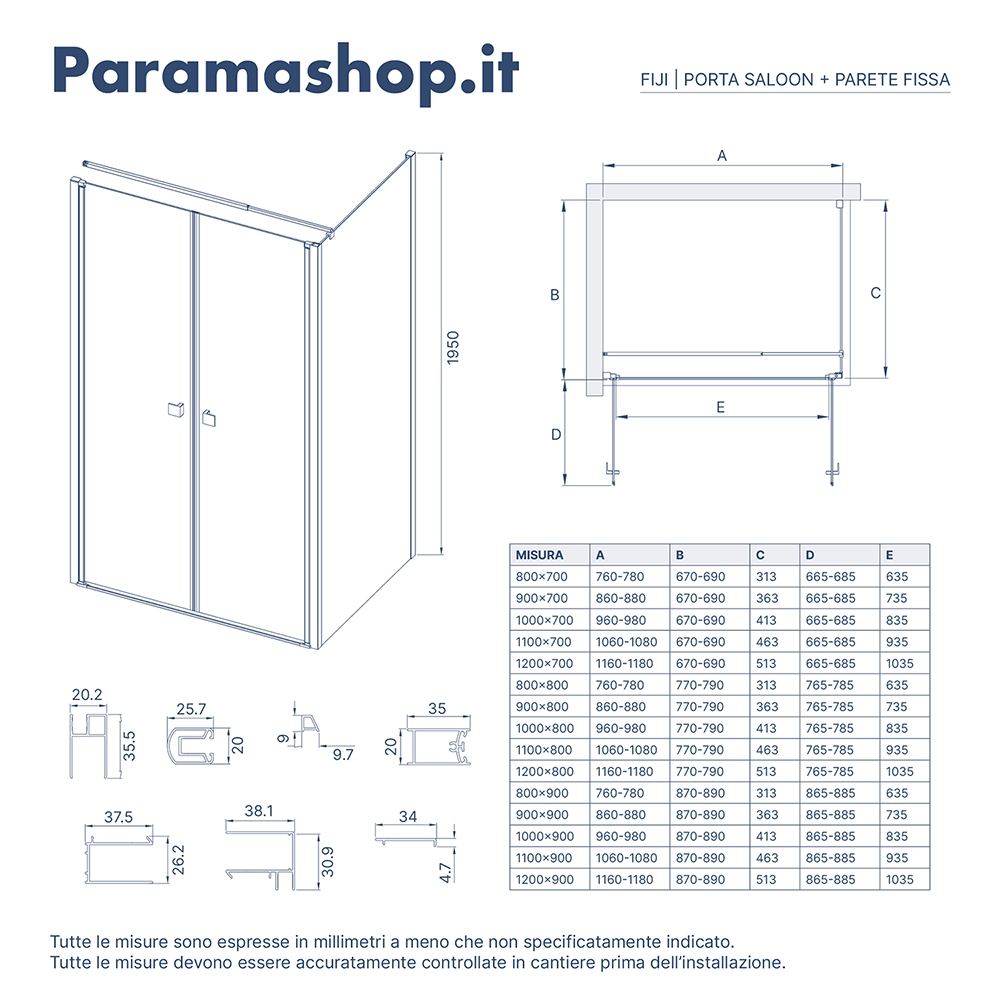 Paramashop.it

FIJI | PORTA SALOON + PARETE FISSA

1950

A

B

C

D

E

| MISURA | A | B | C | D | E |
|---|---|---|---|---|---|
| 800×700 | 760-780 | 670-690 | 313 | 665-685 | 635 |
| 900×700 | 860-880 | 670-690 | 363 | 665-685 | 735 |
| 1000×700 | 960-980 | 670-690 | 413 | 665-685 | 835 |
| 1100×700 | 1060-1080 | 670-690 | 463 | 665-685 | 935 |
| 1200×700 | 1160-1180 | 670-690 | 513 | 665-685 | 1035 |
| 800×800 | 760-780 | 770-790 | 313 | 765-785 | 635 |
| 900×800 | 860-880 | 770-790 | 363 | 765-785 | 735 |
| 1000×800 | 960-980 | 770-790 | 413 | 765-785 | 835 |
| 1100×800 | 1060-1080 | 770-790 | 463 | 765-785 | 935 |
| 1200×800 | 1160-1180 | 770-790 | 513 | 765-785 | 1035 |
| 800×900 | 760-780 | 870-890 | 313 | 865-885 | 635 |
| 900×900 | 860-880 | 870-890 | 363 | 865-885 | 735 |
| 1000×900 | 960-980 | 870-890 | 413 | 865-885 | 835 |
| 1100×900 | 1060-1080 | 870-890 | 463 | 865-885 | 935 |
| 1200×900 | 1160-1180 | 870-890 | 513 | 865-885 | 1035 |

20.2
35.5
25.7
20
9
9.7
35
20
37.5
26.2
38.1
30.9
34
4.7

Tutte le misure sono espresse in millimetri a meno che non specificatamente indicato.
Tutte le misure devono essere accuratamente controllate in cantiere prima dell'installazione.