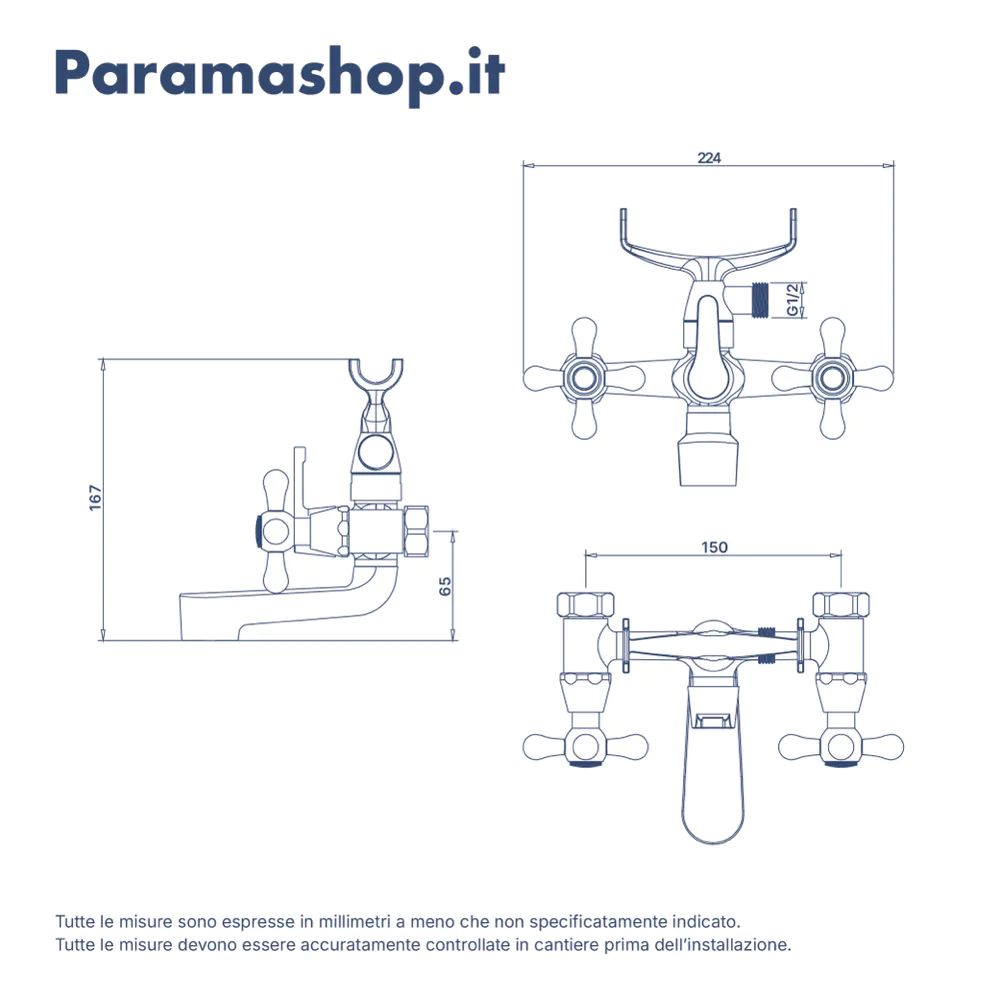 Paramashop.it

224

G1/2

167

65

150

Tutte le misure sono espresse in millimetri a meno che non specificatamente indicato.
Tutte le misure devono essere accuratamente controllate in cantiere prima dell'installazione.