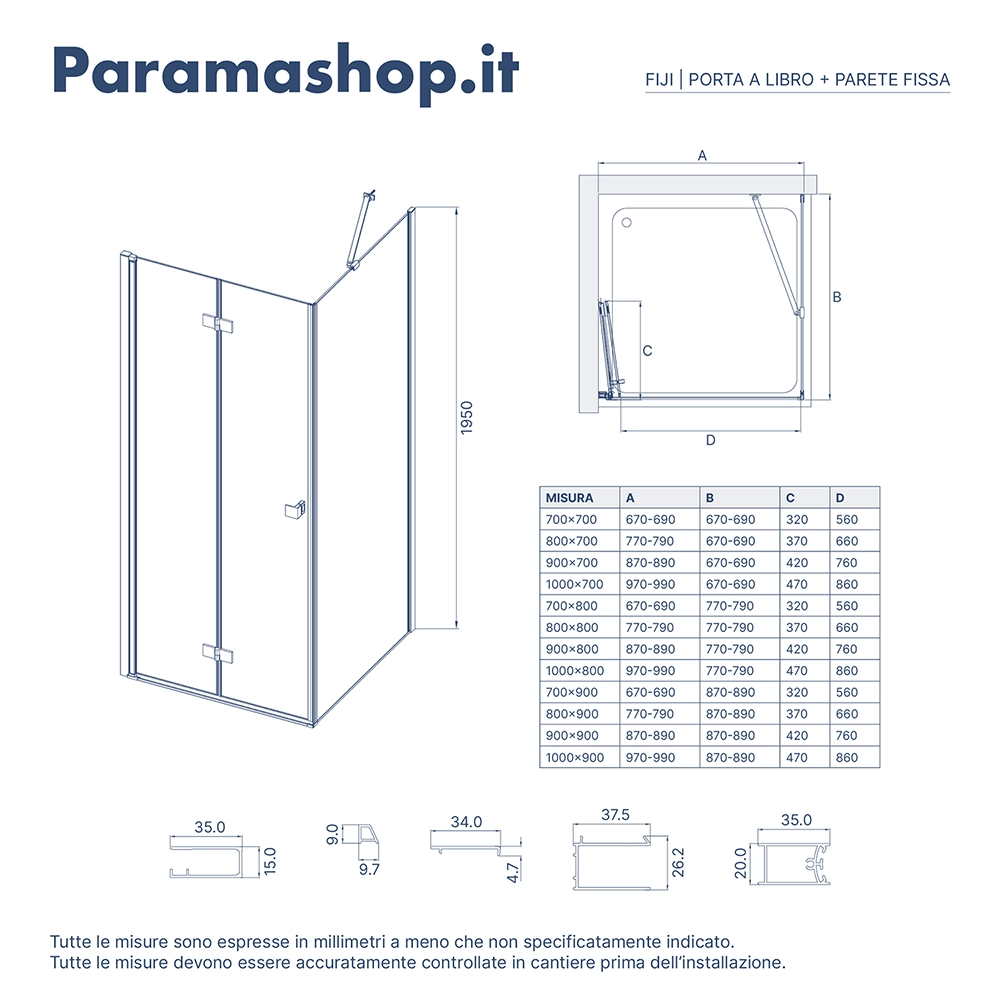 Paramashop.it

FIJI | PORTA A LIBRO + PARETE FISSA

1950

A

B

C

D

| MISURA | A | B | C | D |
|---|---|---|---|---|
| 700×700 | 670-690 | 670-690 | 320 | 560 |
| 800×700 | 770-790 | 670-690 | 370 | 660 |
| 900×700 | 870-890 | 670-690 | 420 | 760 |
| 1000×700 | 970-990 | 670-690 | 470 | 860 |
| 700×800 | 670-690 | 770-790 | 320 | 560 |
| 800×800 | 770-790 | 770-790 | 370 | 660 |
| 900×800 | 870-890 | 770-790 | 420 | 760 |
| 1000×800 | 970-990 | 770-790 | 470 | 860 |
| 700×900 | 670-690 | 870-890 | 320 | 560 |
| 800×900 | 770-790 | 870-890 | 370 | 660 |
| 900×900 | 870-890 | 870-890 | 420 | 760 |
| 1000×900 | 970-990 | 870-890 | 470 | 860 |

35.0
15.0

9.0
9.7

34.0
4.7

37.5
26.2

35.0
20.0

Tutte le misure sono espresse in millimetri a meno che non specificatamente indicato.
Tutte le misure devono essere accuratamente controllate in cantiere prima dell'installazione.