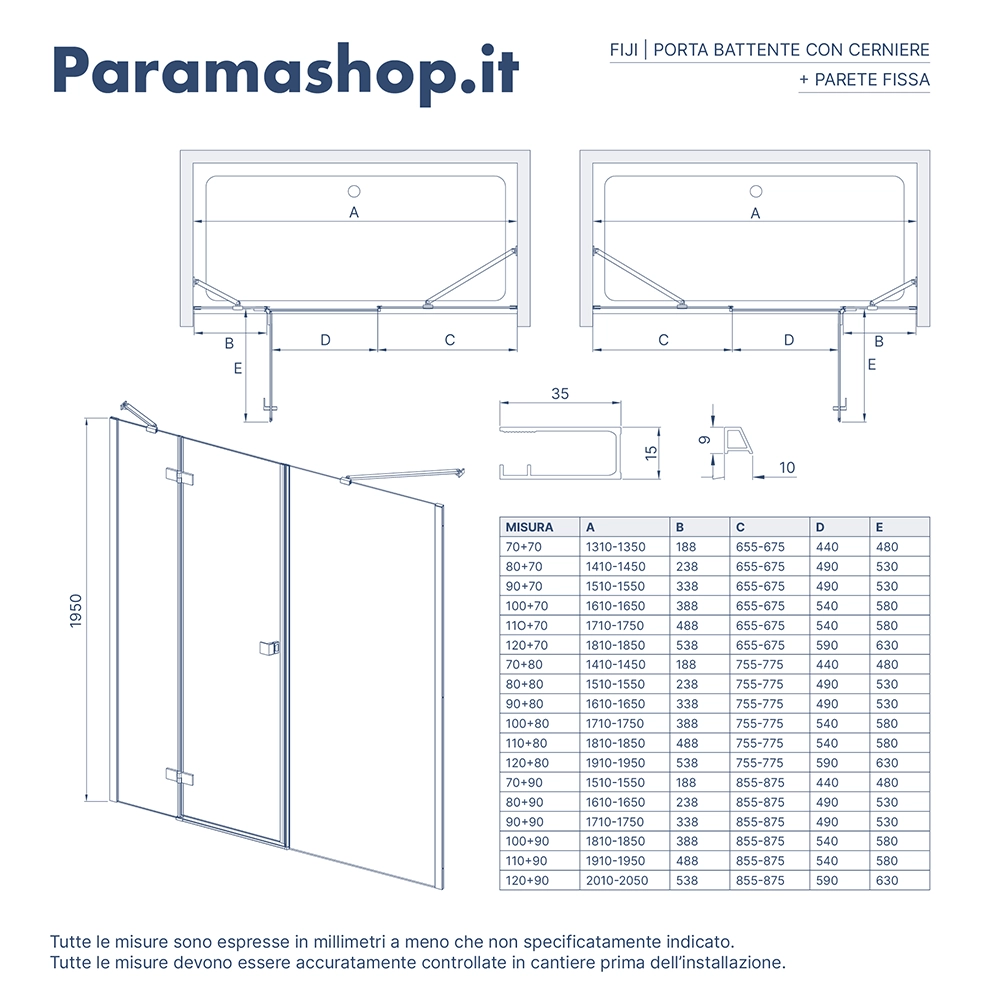 Paramashop.it

FIJI | PORTA BATTENTE CON CERNIERE
+ PARETE FISSA

A
B
D
C
E

A
C
D
B
E

35
15
9
10

1950

| MISURA | A | B | C | D | E |
|---|---|---|---|---|---|
| 70+70 | 1310-1350 | 188 | 655-675 | 440 | 480 |
| 80+70 | 1410-1450 | 238 | 655-675 | 490 | 530 |
| 90+70 | 1510-1550 | 338 | 655-675 | 490 | 530 |
| 100+70 | 1610-1650 | 388 | 655-675 | 540 | 580 |
| 110+70 | 1710-1750 | 488 | 655-675 | 540 | 580 |
| 120+70 | 1810-1850 | 538 | 655-675 | 590 | 630 |
| 70+80 | 1410-1450 | 188 | 755-775 | 440 | 480 |
| 80+80 | 1510-1550 | 238 | 755-775 | 490 | 530 |
| 90+80 | 1610-1650 | 338 | 755-775 | 490 | 530 |
| 100+80 | 1710-1750 | 388 | 755-775 | 540 | 580 |
| 110+80 | 1810-1850 | 488 | 755-775 | 540 | 580 |
| 120+80 | 1910-1950 | 538 | 755-775 | 590 | 630 |
| 70+90 | 1510-1550 | 188 | 855-875 | 440 | 480 |
| 80+90 | 1610-1650 | 238 | 855-875 | 490 | 530 |
| 90+90 | 1710-1750 | 338 | 855-875 | 490 | 530 |
| 100+90 | 1810-1850 | 388 | 855-875 | 540 | 580 |
| 110+90 | 1910-1950 | 488 | 855-875 | 540 | 580 |
| 120+90 | 2010-2050 | 538 | 855-875 | 590 | 630 |

Tutte le misure sono espresse in millimetri a meno che non specificatamente indicato.
Tutte le misure devono essere accuratamente controllate in cantiere prima dell'installazione.