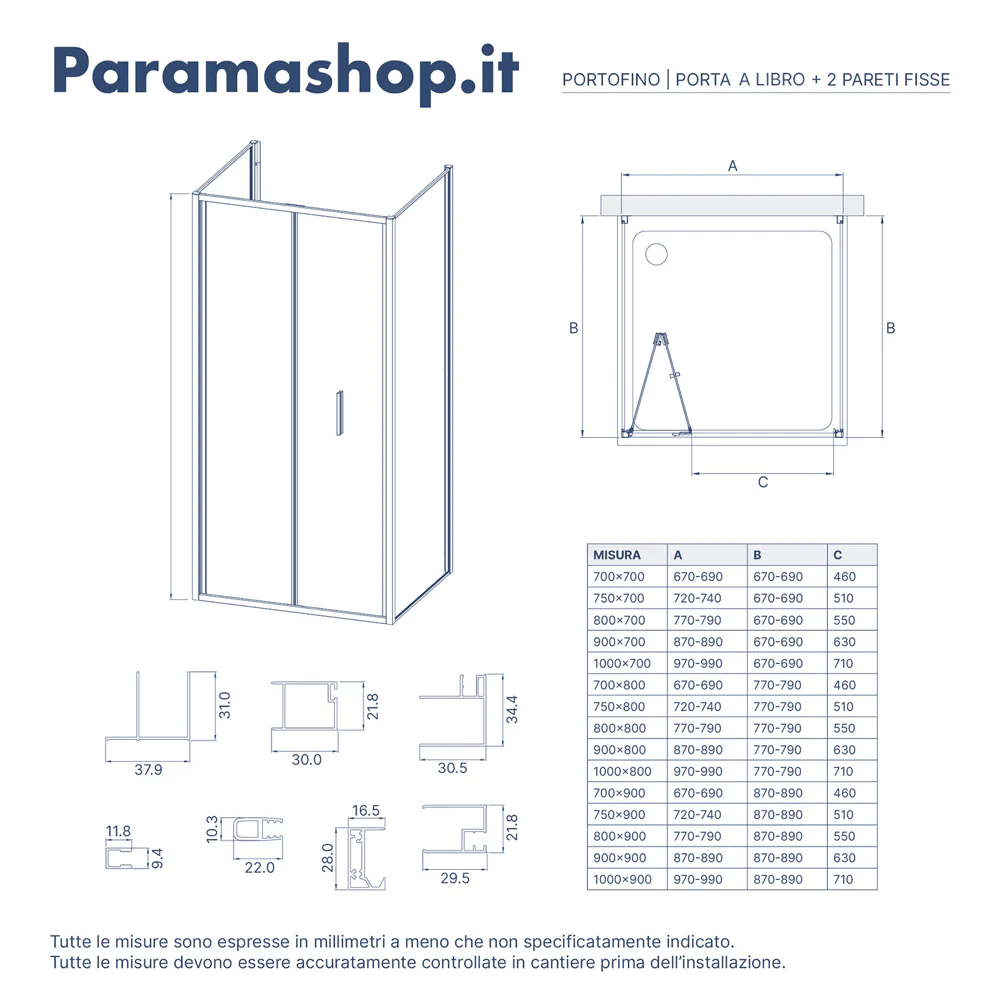 Paramashop.it

PORTOFINO | PORTA A LIBRO + 2 PARETI FISSE

A

B

B

C

| MISURA | A | B | C |
|---|---|---|---|
| 700×700 | 670-690 | 670-690 | 460 |
| 750×700 | 720-740 | 670-690 | 510 |
| 800×700 | 770-790 | 670-690 | 550 |
| 900×700 | 870-890 | 670-690 | 630 |
| 1000×700 | 970-990 | 670-690 | 710 |
| 700×800 | 670-690 | 770-790 | 460 |
| 750×800 | 720-740 | 770-790 | 510 |
| 800×800 | 770-790 | 770-790 | 550 |
| 900×800 | 870-890 | 770-790 | 630 |
| 1000×800 | 970-990 | 770-790 | 710 |
| 700×900 | 670-690 | 870-890 | 460 |
| 750×900 | 720-740 | 870-890 | 510 |
| 800×900 | 770-790 | 870-890 | 550 |
| 900×900 | 870-890 | 870-890 | 630 |
| 1000×900 | 970-990 | 870-890 | 710 |

31.0
37.9
21.8
30.0
34.4
30.5
11.8
9.4
10.3
22.0
16.5
28.0
21.8
29.5

Tutte le misure sono espresse in millimetri a meno che non specificatamente indicato.
Tutte le misure devono essere accuratamente controllate in cantiere prima dell'installazione.