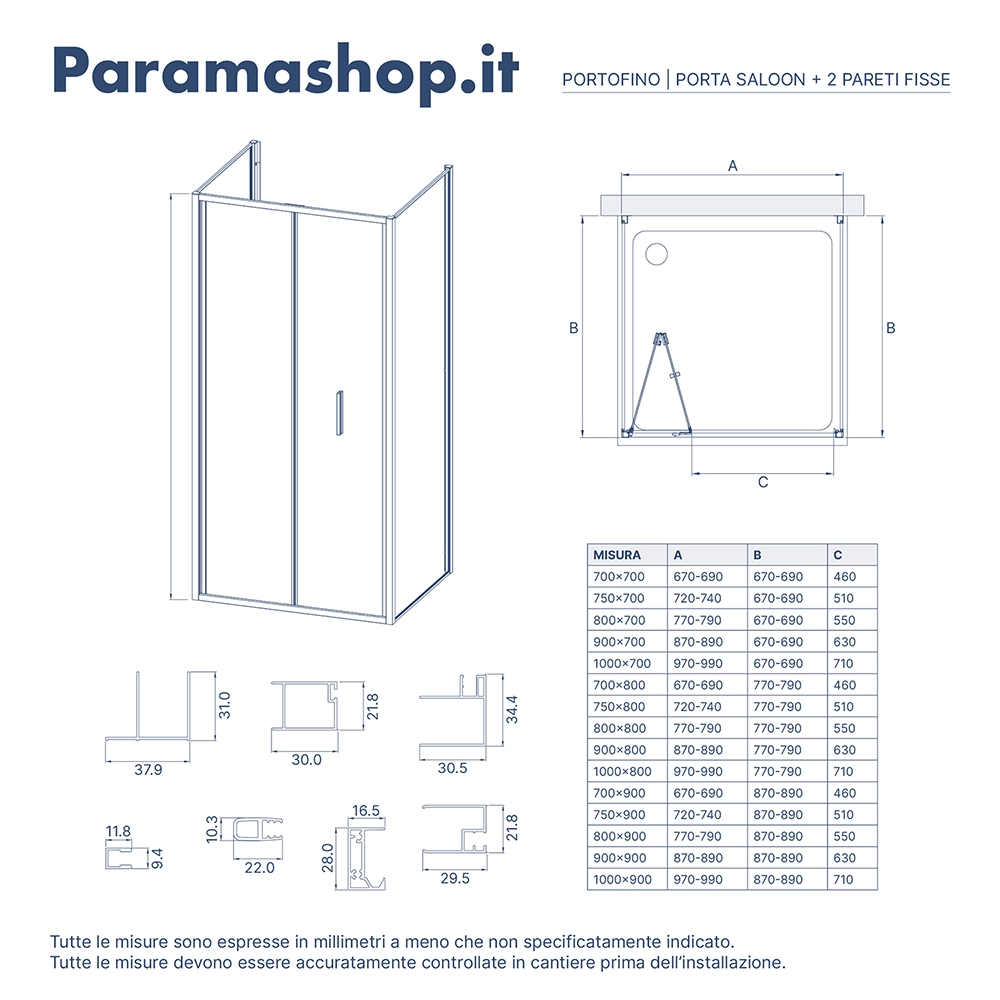 Paramashop.it

PORTOFINO | PORTA SALOON + 2 PARETI FISSE

A

B

B

C

| MISURA | A | B | C |
|---|---|---|---|
| 700×700 | 670-690 | 670-690 | 460 |
| 750×700 | 720-740 | 670-690 | 510 |
| 800×700 | 770-790 | 670-690 | 550 |
| 900×700 | 870-890 | 670-690 | 630 |
| 1000×700 | 970-990 | 670-690 | 710 |
| 700×800 | 670-690 | 770-790 | 460 |
| 750×800 | 720-740 | 770-790 | 510 |
| 800×800 | 770-790 | 770-790 | 550 |
| 900×800 | 870-890 | 770-790 | 630 |
| 1000×800 | 970-990 | 770-790 | 710 |
| 700×900 | 670-690 | 870-890 | 460 |
| 750×900 | 720-740 | 870-890 | 510 |
| 800×900 | 770-790 | 870-890 | 550 |
| 900×900 | 870-890 | 870-890 | 630 |
| 1000×900 | 970-990 | 870-890 | 710 |

31.0
37.9
21.8
30.0
34.4
30.5
11.8
9.4
10.3
22.0
16.5
28.0
21.8
29.5

Tutte le misure sono espresse in millimetri a meno che non specificatamente indicato.
Tutte le misure devono essere accuratamente controllate in cantiere prima dell'installazione.