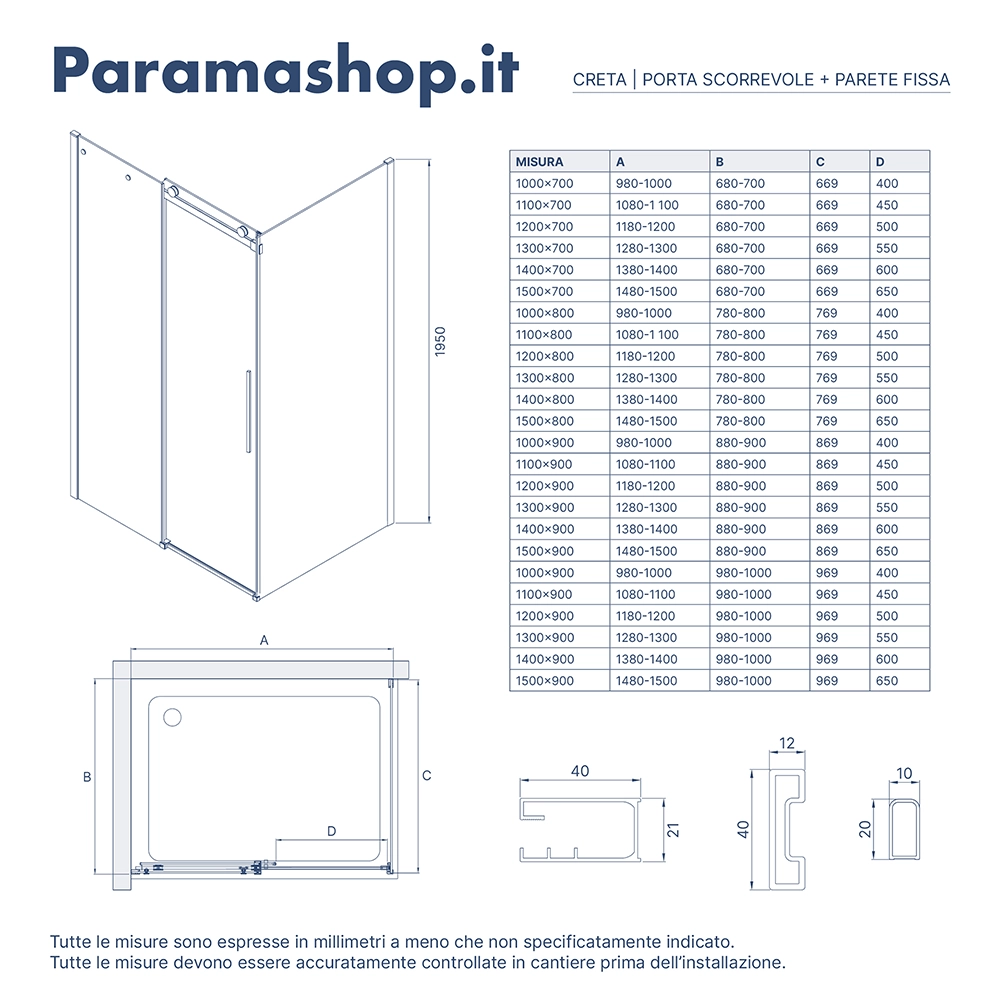 Paramashop.it

CRETA | PORTA SCORREVOLE + PARETE FISSA

1950

| MISURA | A | B | C | D |
|---|---|---|---|---|
| 1000×700 | 980-1000 | 680-700 | 669 | 400 |
| 1100×700 | 1080-1 100 | 680-700 | 669 | 450 |
| 1200×700 | 1180-1200 | 680-700 | 669 | 500 |
| 1300×700 | 1280-1300 | 680-700 | 669 | 550 |
| 1400×700 | 1380-1400 | 680-700 | 669 | 600 |
| 1500×700 | 1480-1500 | 680-700 | 669 | 650 |
| 1000×800 | 980-1000 | 780-800 | 769 | 400 |
| 1100×800 | 1080-1 100 | 780-800 | 769 | 450 |
| 1200×800 | 1180-1200 | 780-800 | 769 | 500 |
| 1300×800 | 1280-1300 | 780-800 | 769 | 550 |
| 1400×800 | 1380-1400 | 780-800 | 769 | 600 |
| 1500×800 | 1480-1500 | 780-800 | 769 | 650 |
| 1000×900 | 980-1000 | 880-900 | 869 | 400 |
| 1100×900 | 1080-1100 | 880-900 | 869 | 450 |
| 1200×900 | 1180-1200 | 880-900 | 869 | 500 |
| 1300×900 | 1280-1300 | 880-900 | 869 | 550 |
| 1400×900 | 1380-1400 | 880-900 | 869 | 600 |
| 1500×900 | 1480-1500 | 880-900 | 869 | 650 |
| 1000×900 | 980-1000 | 980-1000 | 969 | 400 |
| 1100×900 | 1080-1100 | 980-1000 | 969 | 450 |
| 1200×900 | 1180-1200 | 980-1000 | 969 | 500 |
| 1300×900 | 1280-1300 | 980-1000 | 969 | 550 |
| 1400×900 | 1380-1400 | 980-1000 | 969 | 600 |
| 1500×900 | 1480-1500 | 980-1000 | 969 | 650 |

A
B
C
D

40
21
12
40
10
20

Tutte le misure sono espresse in millimetri a meno che non specificatamente indicato.
Tutte le misure devono essere accuratamente controllate in cantiere prima dell'installazione.