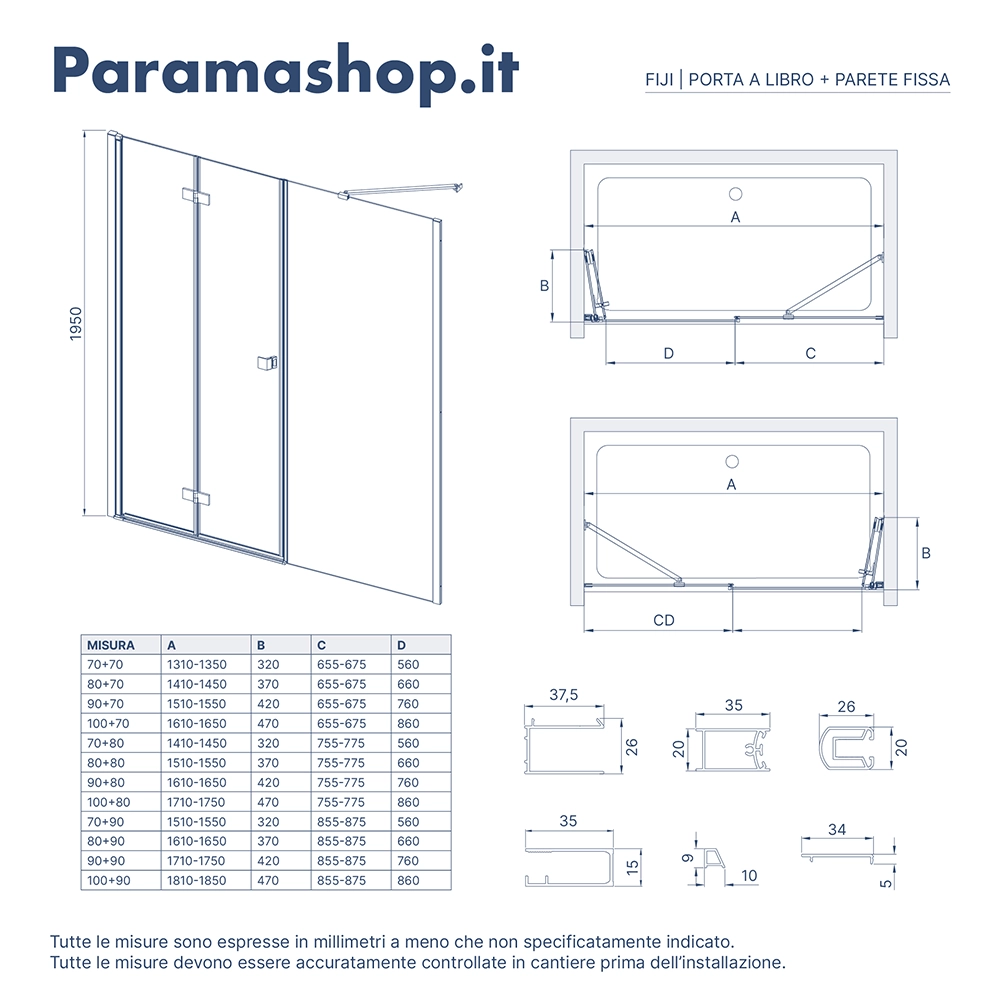 Paramashop.it

FIJI | PORTA A LIBRO + PARETE FISSA

1950

A

B

D

C

A

B

CD

| MISURA | A | B | C | D |
|---|---|---|---|---|
| 70+70 | 1310-1350 | 320 | 655-675 | 560 |
| 80+70 | 1410-1450 | 370 | 655-675 | 660 |
| 90+70 | 1510-1550 | 420 | 655-675 | 760 |
| 100+70 | 1610-1650 | 470 | 655-675 | 860 |
| 70+80 | 1410-1450 | 320 | 755-775 | 560 |
| 80+80 | 1510-1550 | 370 | 755-775 | 660 |
| 90+80 | 1610-1650 | 420 | 755-775 | 760 |
| 100+80 | 1710-1750 | 470 | 755-775 | 860 |
| 70+90 | 1510-1550 | 320 | 855-875 | 560 |
| 80+90 | 1610-1650 | 370 | 855-875 | 660 |
| 90+90 | 1710-1750 | 420 | 855-875 | 760 |
| 100+90 | 1810-1850 | 470 | 855-875 | 860 |

37,5
26

35
20

26
20

35
15

9
10

34
5

Tutte le misure sono espresse in millimetri a meno che non specificatamente indicato.
Tutte le misure devono essere accuratamente controllate in cantiere prima dell'installazione.